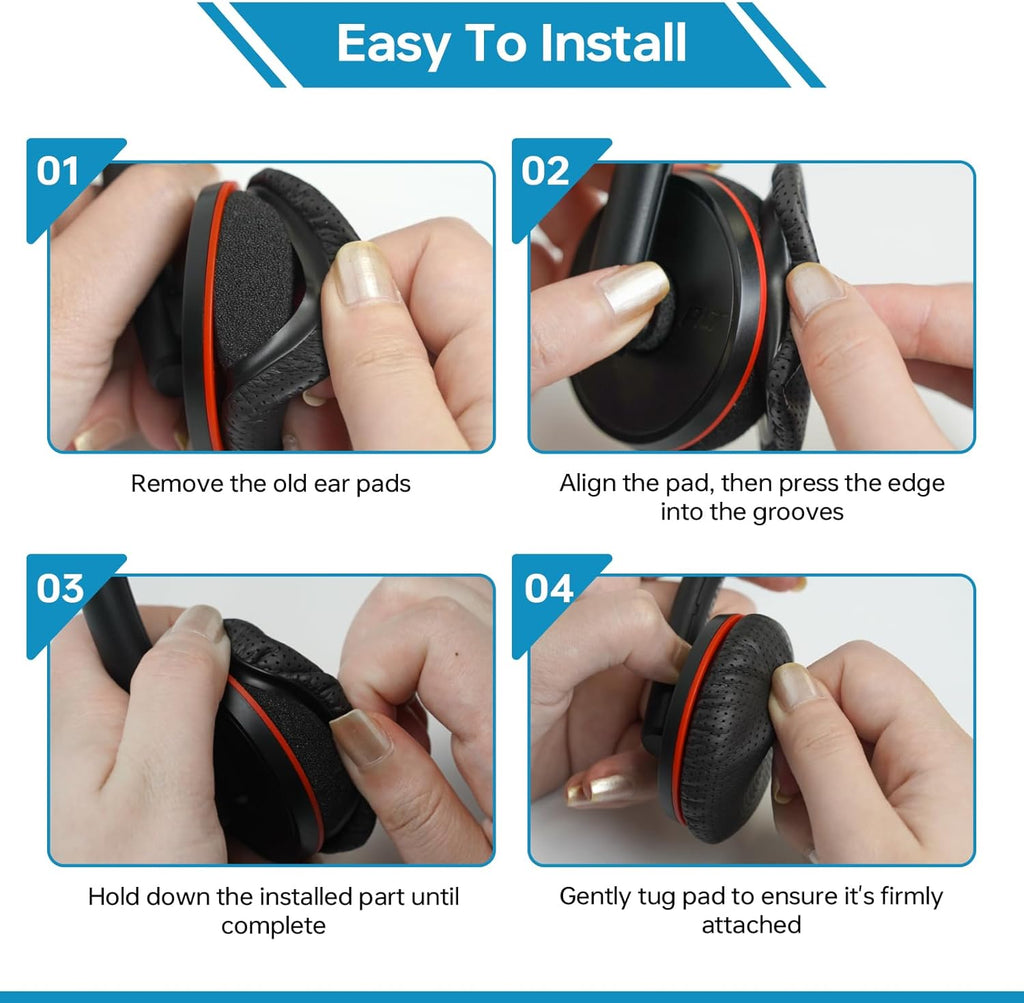 Easy To Install

01

Remove the old ear pads

02

Align the pad, then press the edge into the grooves

03

Hold down the installed part until complete

04

Gently tug pad to ensure it's firmly attached