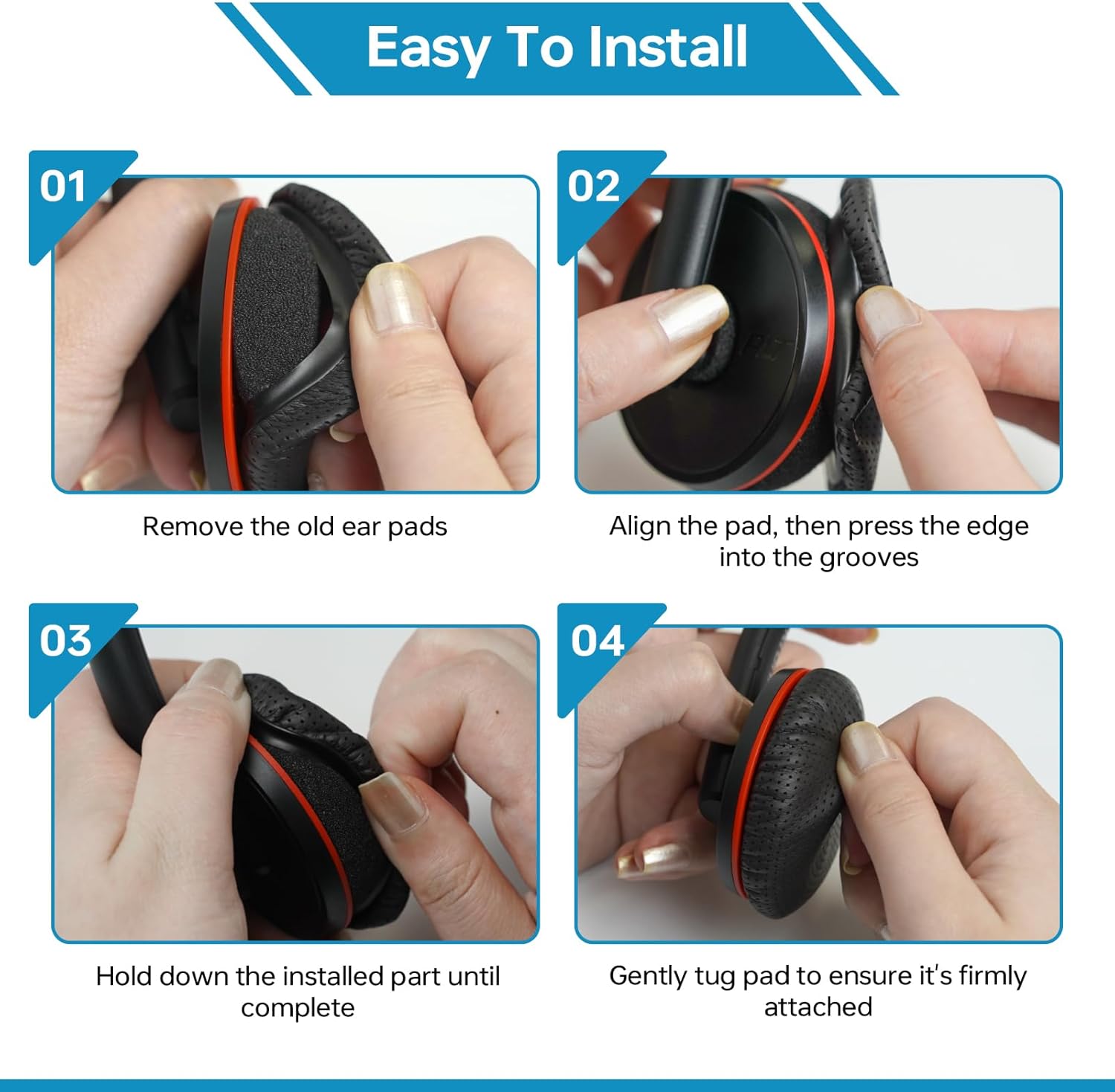 Easy To Install

01

Remove the old ear pads

02

Align the pad, then press the edge into the grooves

03

Hold down the installed part until complete

04

Gently tug pad to ensure it's firmly attached