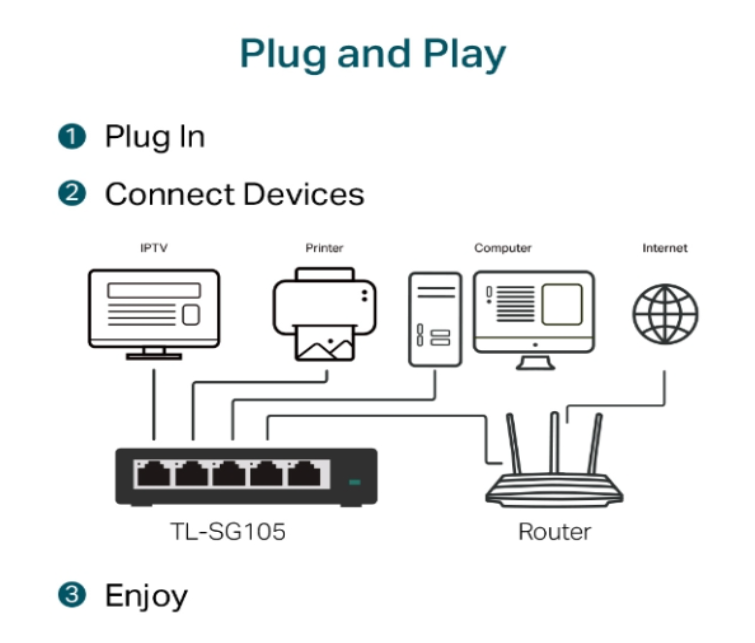 Plug and Play

1 Plug In

2 Connect Devices

IPTV

Printer

Computer

Internet

TL-SG105

Router

3 Enjoy